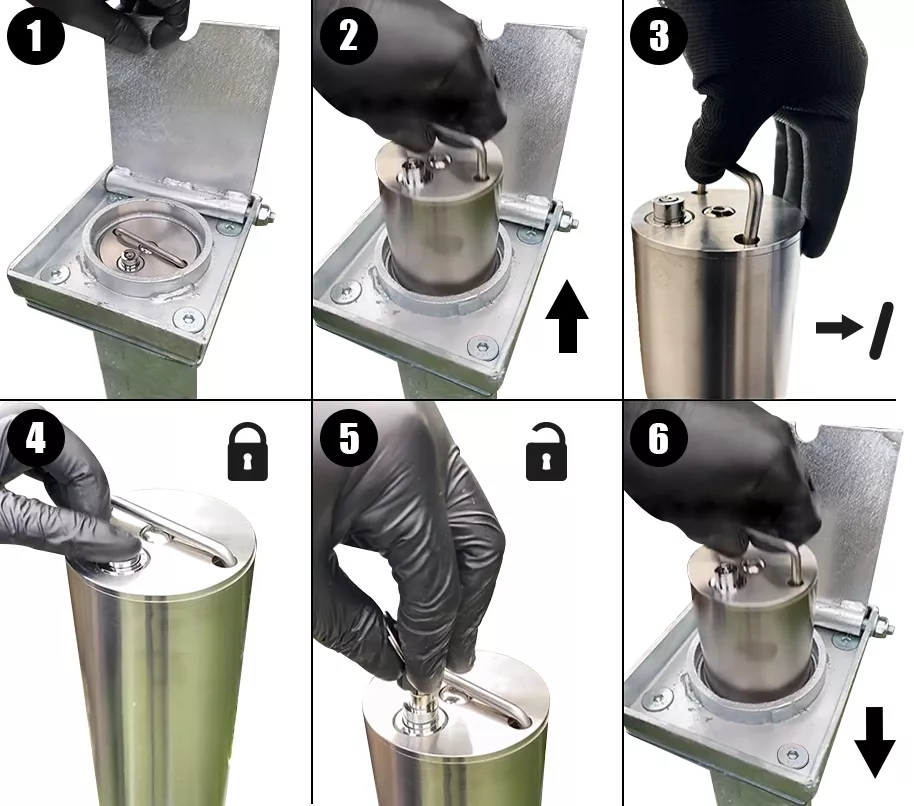 1

2

3

4

5

6